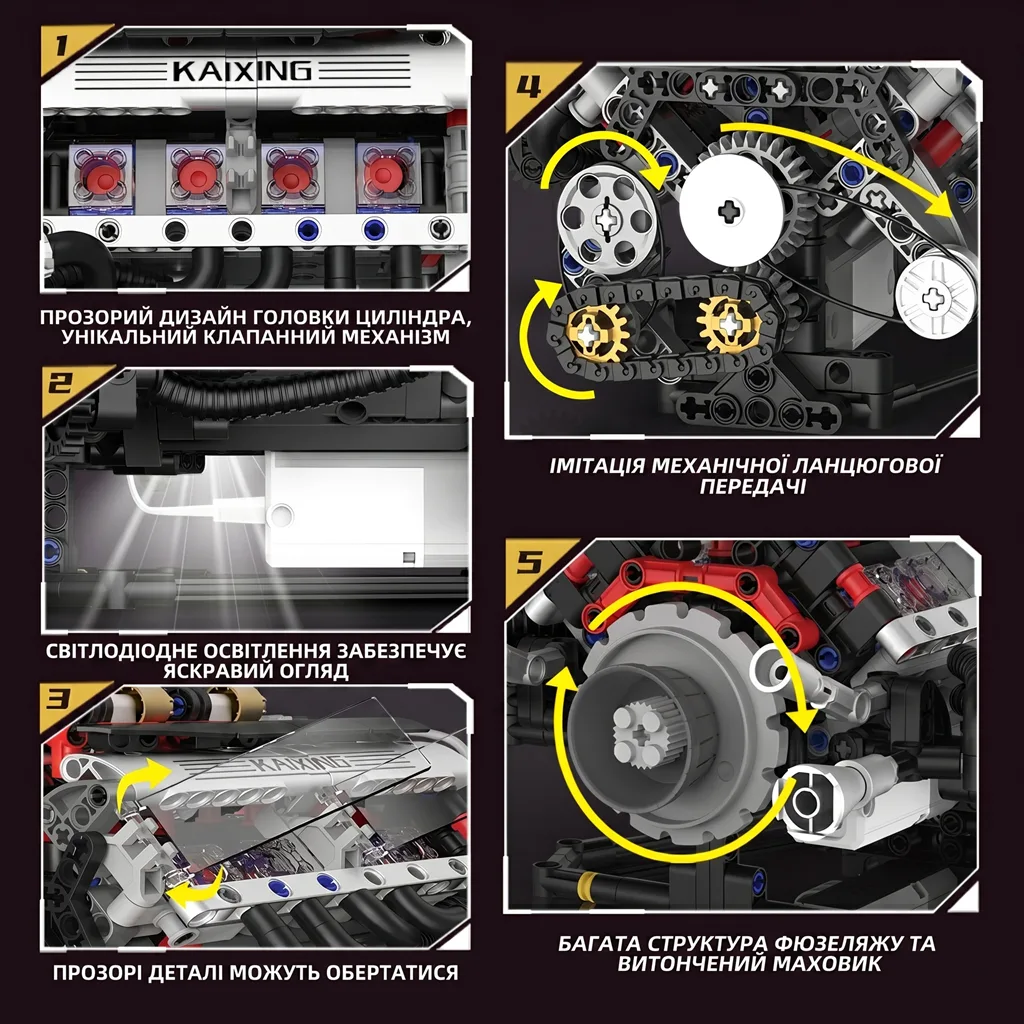 1

KAIXING

ПРОЗОРИЙ ДИЗАЙН ГОЛОВКИ ЦИЛІНДРА, УНІКАЛЬНИЙ КЛАПАННИЙ МЕХАНІЗМ

2

СВІТЛОДІОДНЕ ОСВІТЛЕННЯ ЗАБЕЗПЕЧУЄ ЯСКРАВИЙ ОГЛЯД

3

KAIXING

ПРОЗОРІ ДЕТАЛІ МОЖУТЬ ОБЕРТАТИСЯ

4

ІМІТАЦІЯ МЕХАНІЧНОЇ ЛАНЦЮГОВОЇ ПЕРЕДАЧІ

5

БАГАТА СТРУКТУРА ФЮЗЕЛЯЖУ ТА ВИТОНЧЕНИЙ МАХОВИК