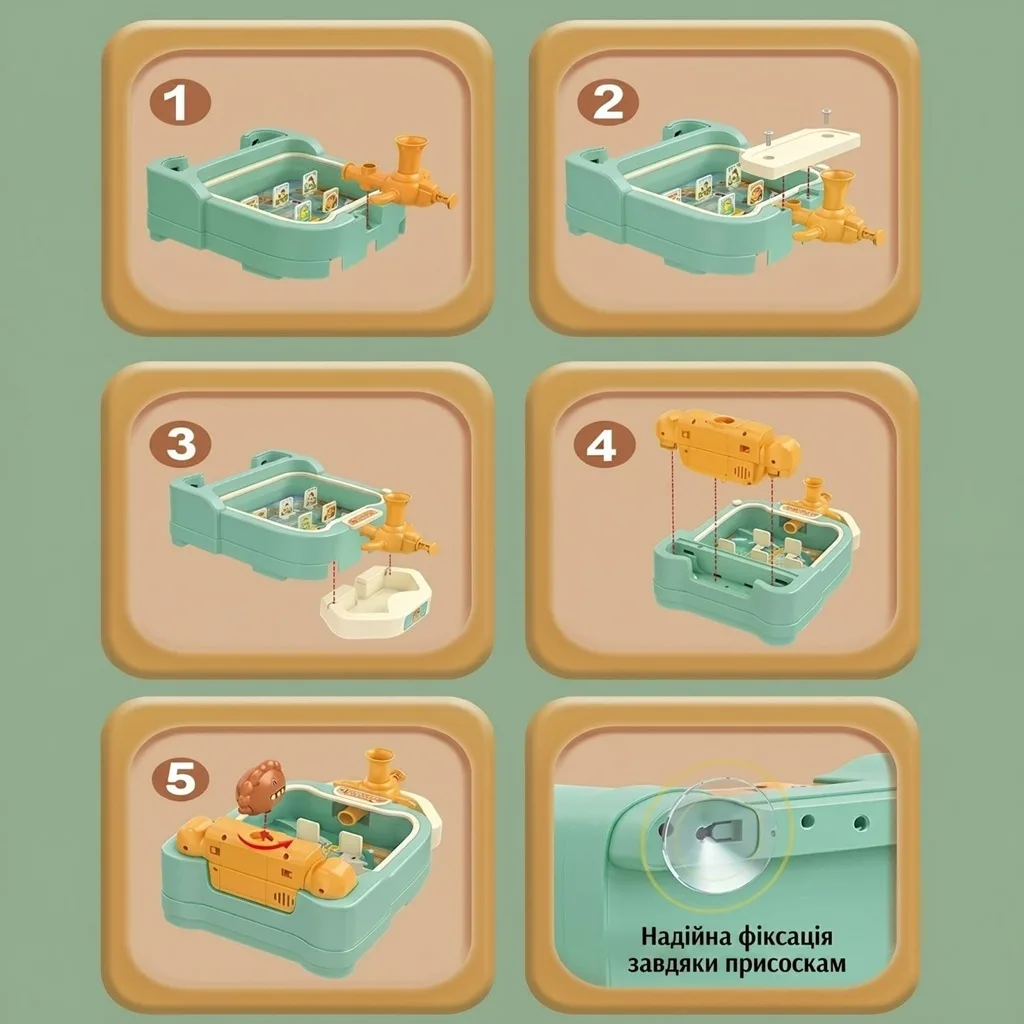 1

2

3

4

5

Надійна фіксація завдяки присоскам